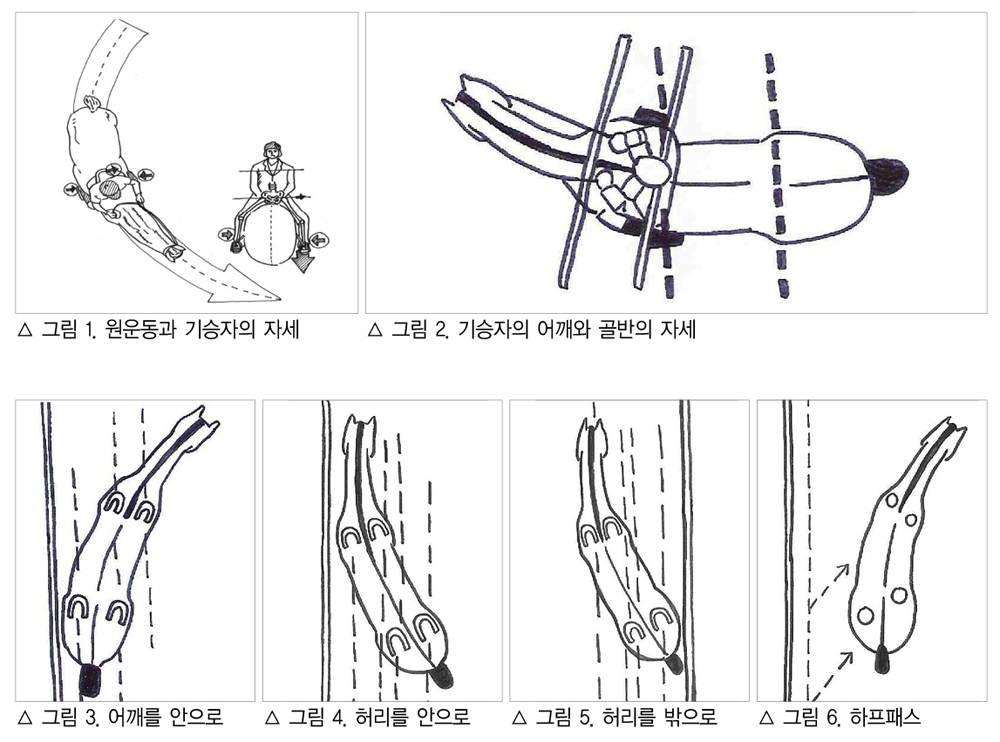 △ 그림 1. 원운동과 기승자의 자세

△ 그림 2. 기승자의 어깨와 골반의 자세

△ 그림 3. 어깨를 안으로

△ 그림 4. 허리를 안으로

△ 그림 5. 허리를 밖으로

△ 그림 6. 하프패스