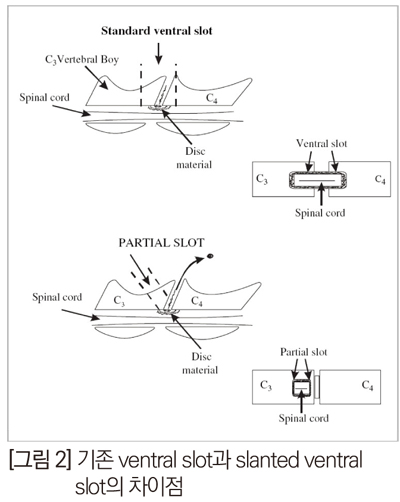 Standard ventral slot

$C_3$Vertebral Boy

Spinal cord

$C_4$

Disc material

Ventral slot

$C_3$

$C_4$

Spinal cord

PARTIAL SLOT

Spinal cord

$C_3$

$C_4$

Disc material

Partial slot

$C_3$

$C_4$

Spinal cord

[그림 2] 기존 ventral slot과 slanted ventral slot의 차이점